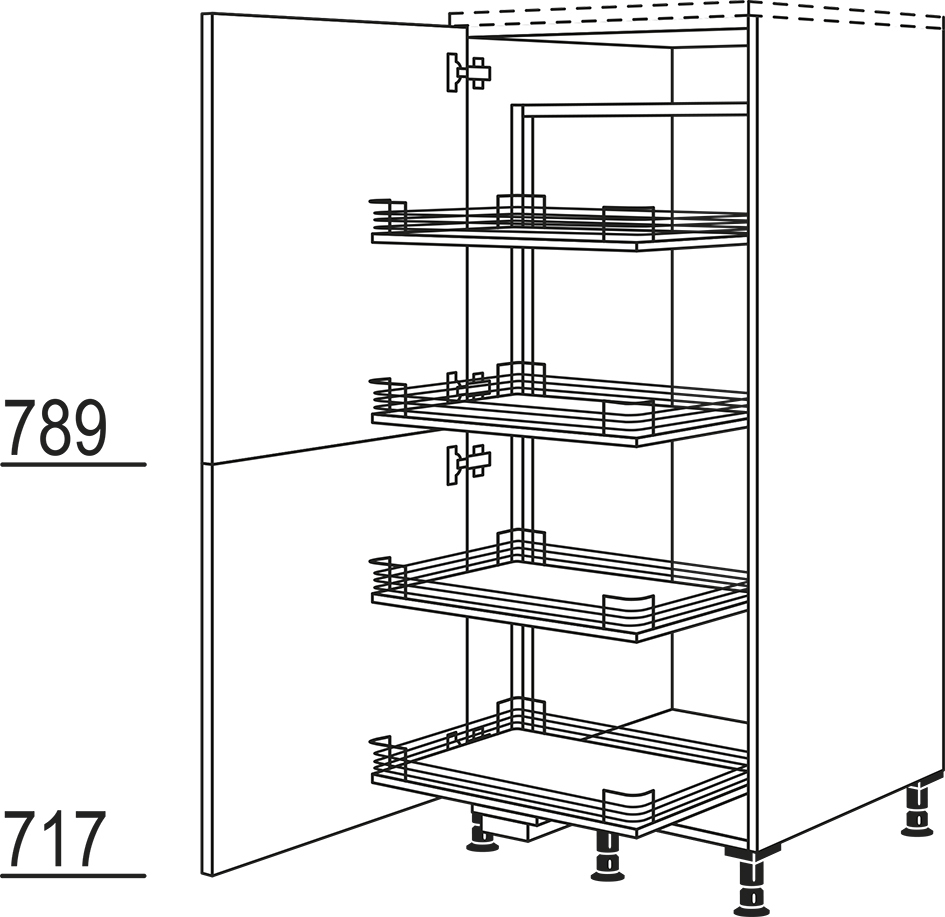 789

717