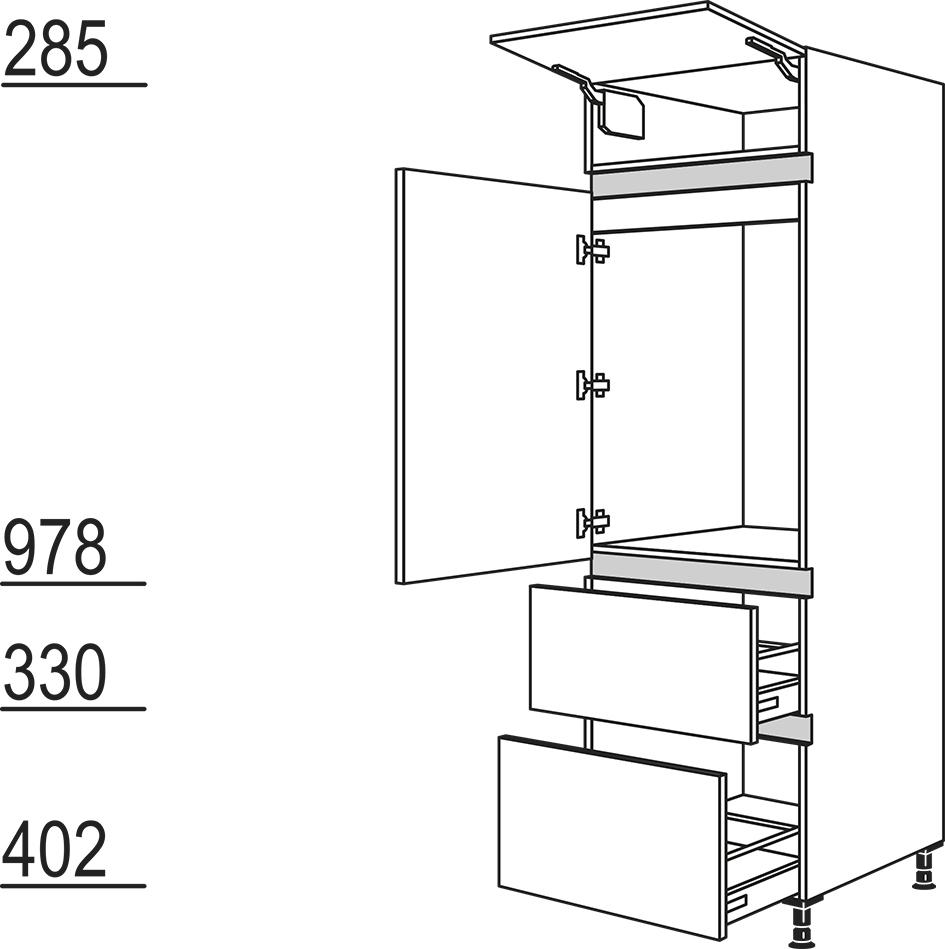 285

978

330

402