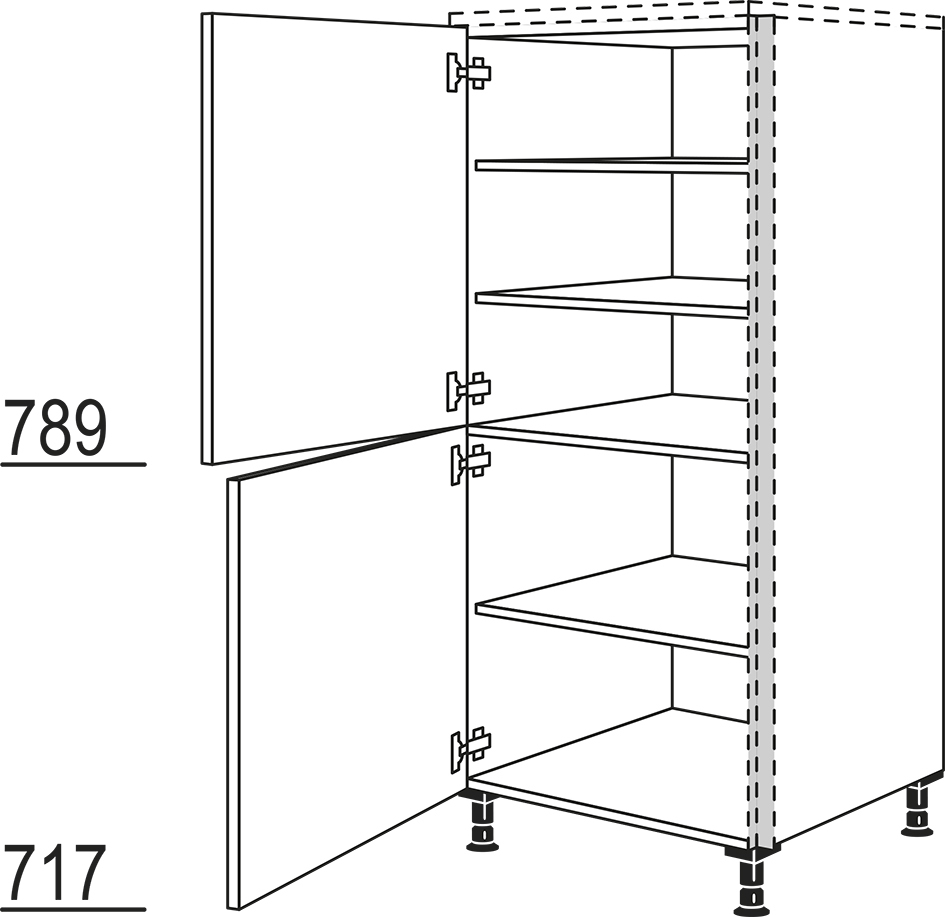 789

717