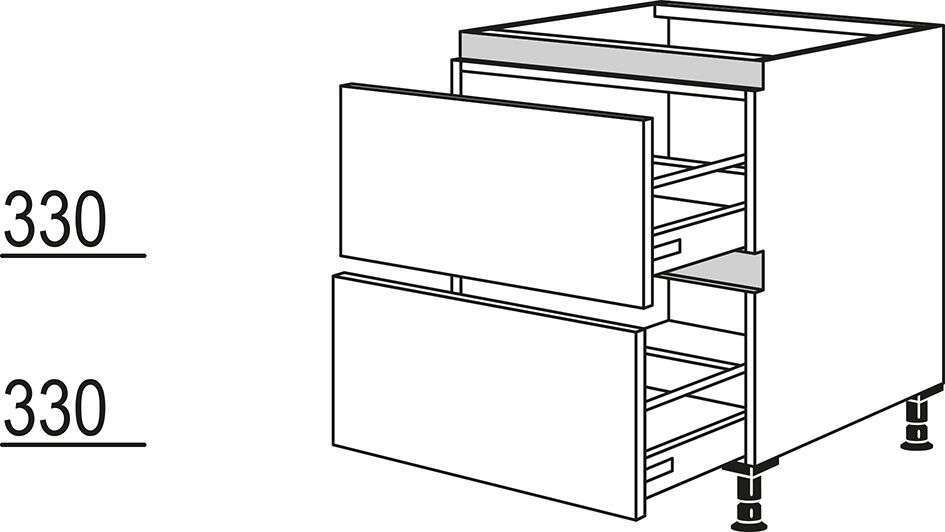 330

330